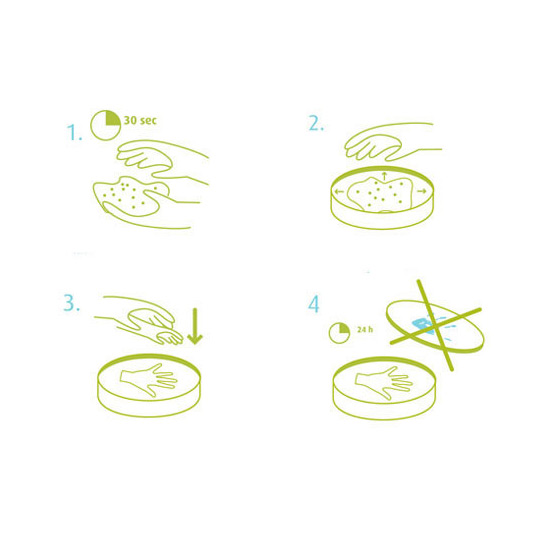 1. 30 sec

2.

3.

4 24 h